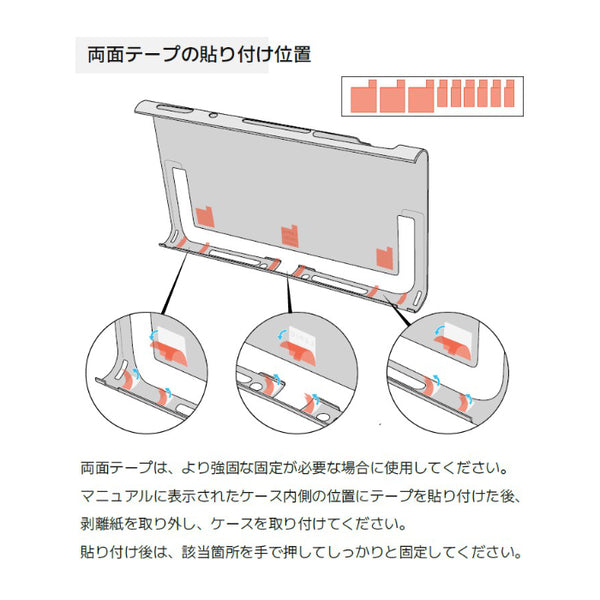 両面テープの貼り付け位置

両面テープは、より強固な固定が必要な場合に使用してください。
マニュアルに表示されたケース内側の位置にテープを貼り付けた後、
剥離紙を取り外し、ケースを取り付けてください。
貼り付け後は、該当箇所を手で押してしっかりと固定してください。