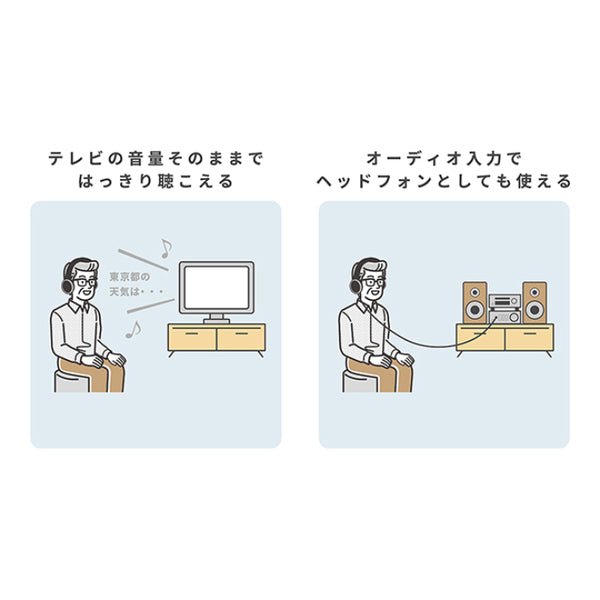 テレビの音量そのままで
はっきり聴こえる

東京都の
天気は・・・

オーディオ入力で
ヘッドフォンとしても使える