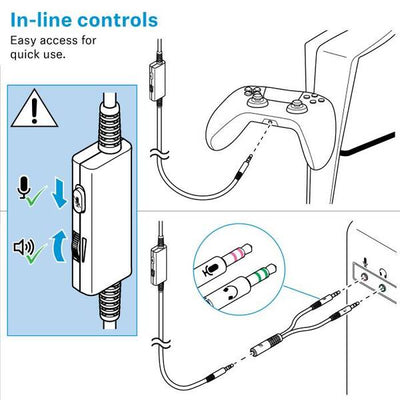 In-line controls
Easy access for quick use.