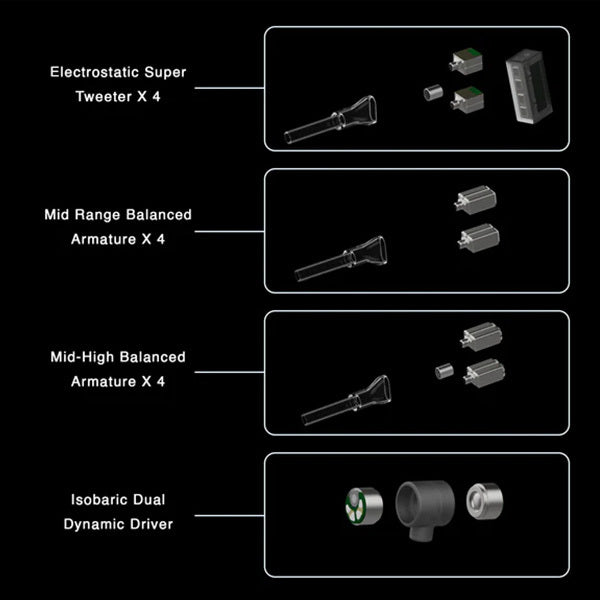 Electrostatic Super Tweeter X 4

Mid Range Balanced Armature X 4

Mid-High Balanced Armature X 4

Isobaric Dual Dynamic Driver