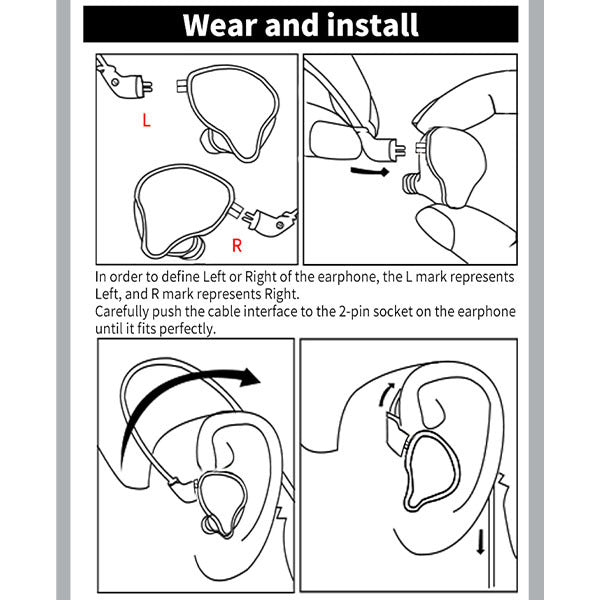 Wear and install

L

R

In order to define Left or Right of the earphone, the L mark represents Left, and R mark represents Right.
Carefully push the cable interface to the 2-pin socket on the earphone until it fits perfectly.