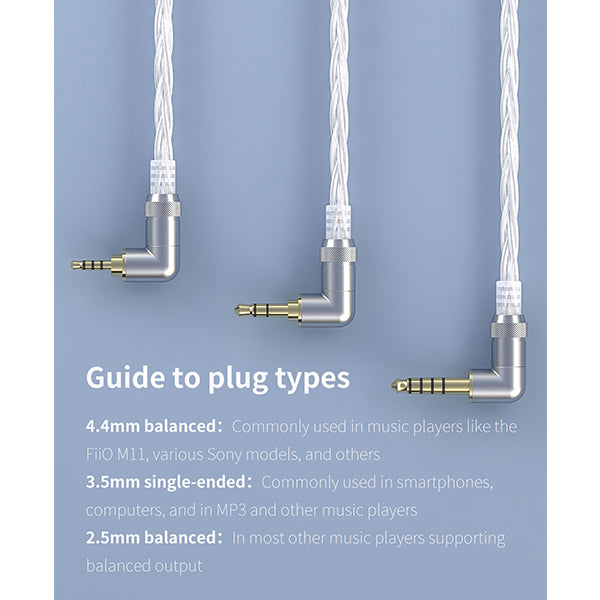 Guide to plug types

4.4mm balanced: Commonly used in music players like the FiiO M11, various Sony models, and others

3.5mm single-ended: Commonly used in smartphones, computers, and in MP3 and other music players

2.5mm balanced: In most other music players supporting balanced output