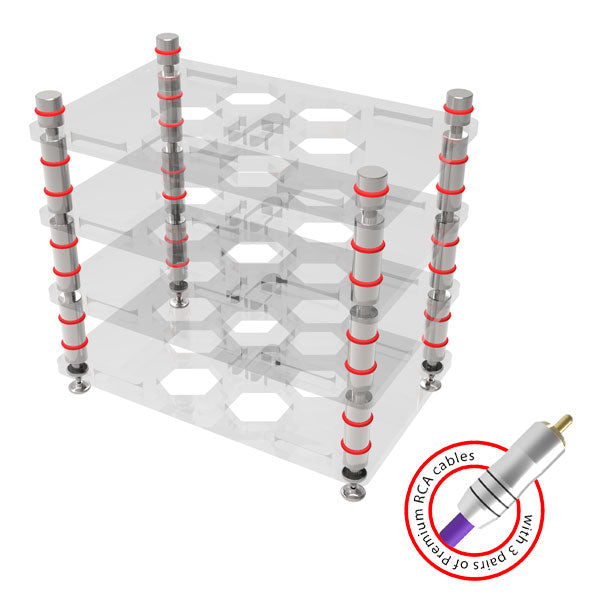 with 3 pairs of premium RCA cables